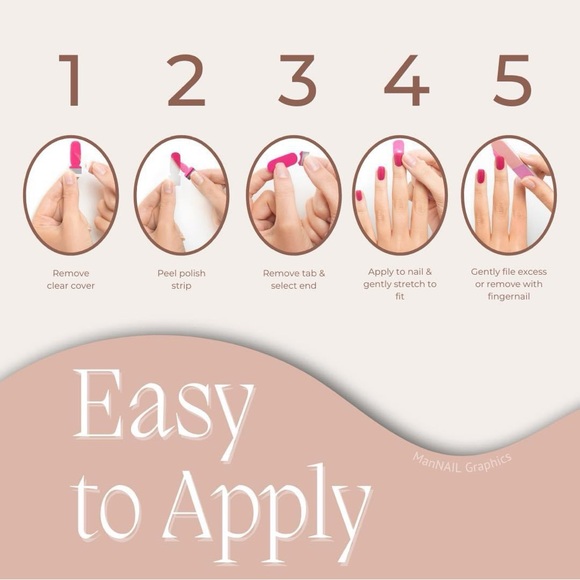 1

Remove clear cover

2

Peel polish strip

3

Remove tab & select end

4

Apply to nail & gently stretch to fit

5

Gently file excess or remove with fingernail

Easy to Apply

ManNAIL Graphics